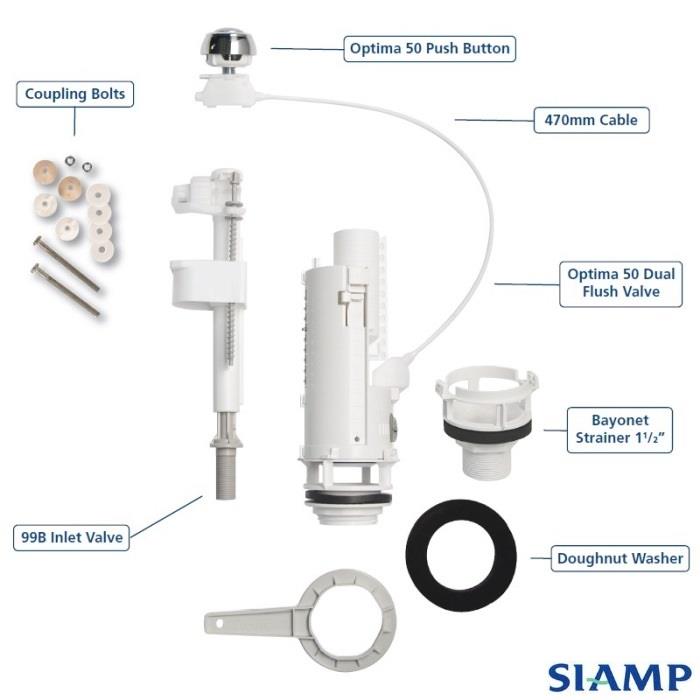 Optima 50 Push Button

Coupling Bolts

470mm Cable

Optima 50 Dual Flush Valve

Bayonet Strainer $1^1/_2$"

99B Inlet Valve

Doughnut Washer

SIAMP